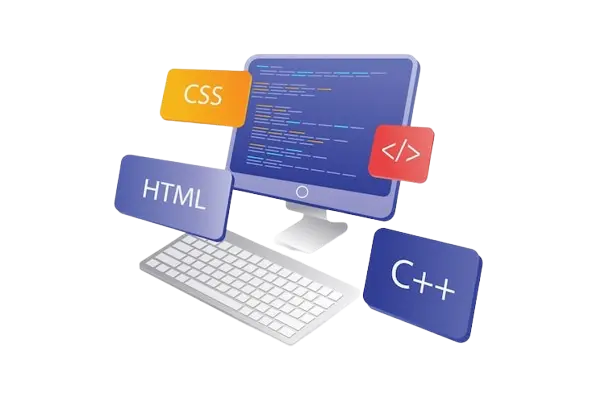 CSS

</>

HTML

C++